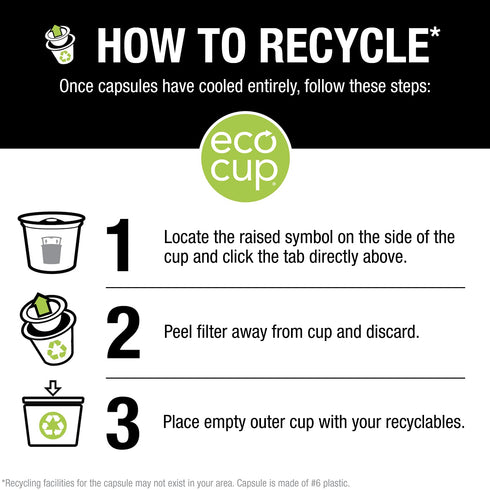 HOW TO RECYCLE*

Once capsules have cooled entirely, follow these steps:

eco cup

1 Locate the raised symbol on the side of the cup and click the tab directly above.

2 Peel filter away from cup and discard.

3 Place empty outer cup with your recyclables.

*Recycling facilities for the capsule may not exist in your area. Capsule is made of #6 plastic.