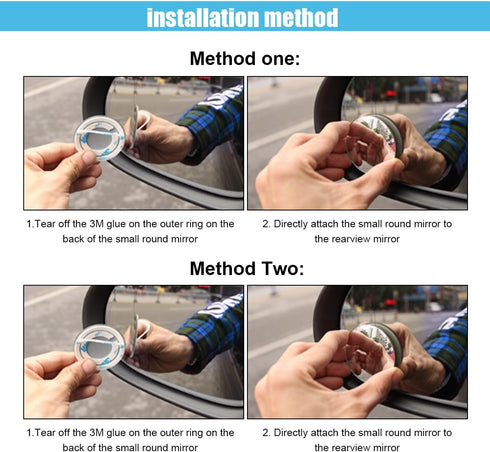 installation method

Method one:

1.Tear off the 3M glue on the outer ring on the back of the small round mirror

2. Directly attach the small round mirror to the rearview mirror

Method Two:

1.Tear off the 3M glue on the outer ring on the back of the small round mirror

2. Directly attach the small round mirror to the rearview mirror