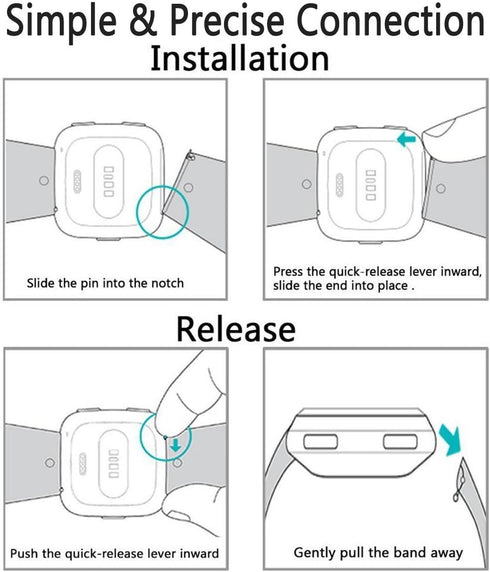 Simple & Precise Connection
Installation

Slide the pin into the notch

Press the quick-release lever inward, slide the end into place .

Release

Push the quick-release lever inward

Gently pull the band away