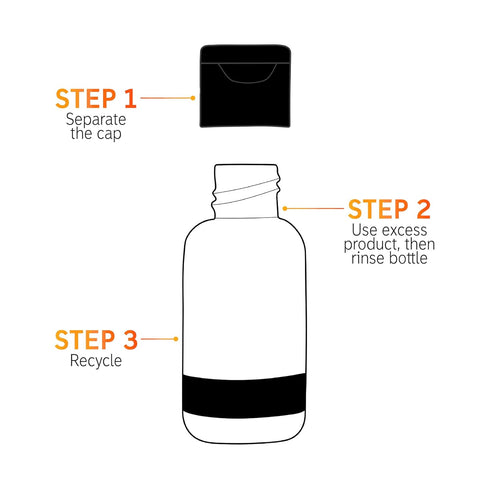 STEP 1
Separate the cap

STEP 2
Use excess product, then rinse bottle

STEP 3
Recycle