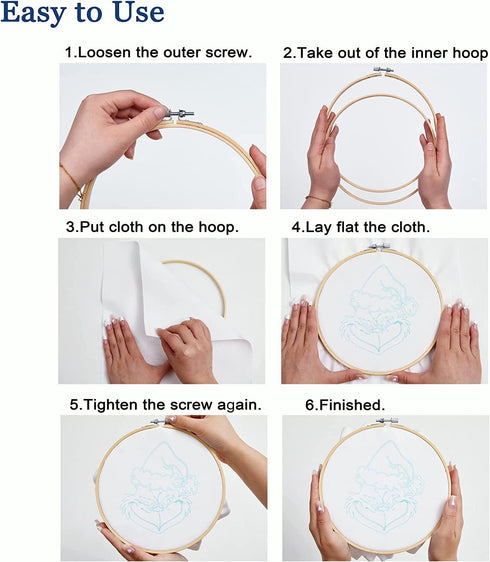 Easy to Use

1.Loosen the outer screw.

2.Take out of the inner hoop

3.Put cloth on the hoop.

4.Lay flat the cloth.

5.Tighten the screw again.

6.Finished.