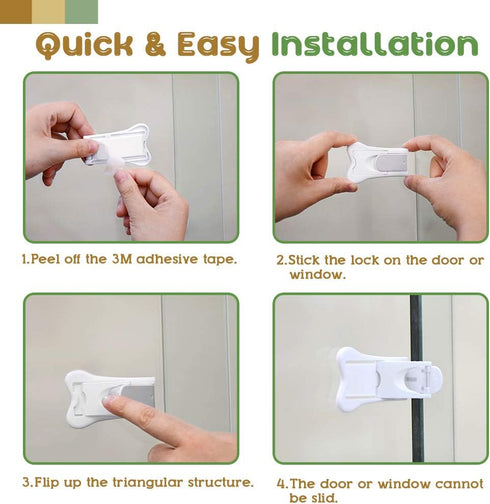 Quick & Easy Installation

1.Peel off the 3M adhesive tape.

2.Stick the lock on the door or window.

3.Flip up the triangular structure.

4.The door or window cannot be slid.