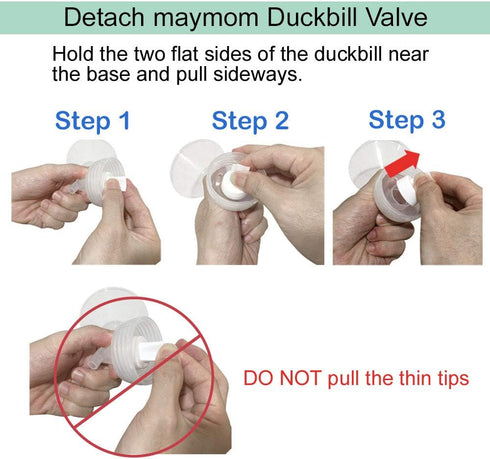 Detach maymom Duckbill Valve

Hold the two flat sides of the duckbill near the base and pull sideways.

Step 1

Step 2

Step 3

DO NOT pull the thin tips