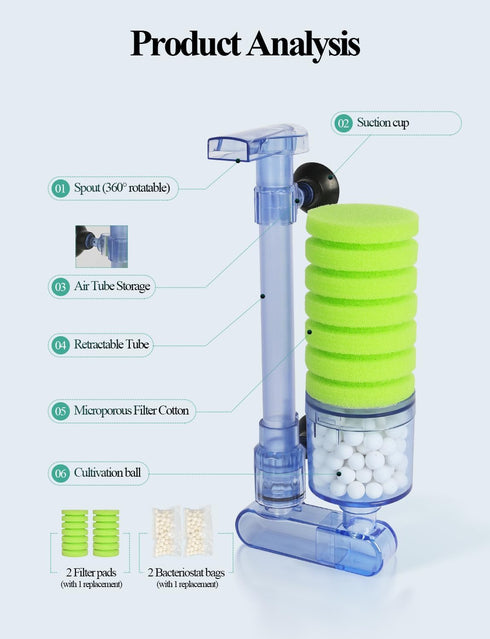 Product Analysis

02 Suction cup

01 Spout (360° rotatable)

03 Air Tube Storage

04 Retractable Tube

05 Microporous Filter Cotton

06 Cultivation ball

2 Filter pads
(with 1 replacement)

2 Bacteriostat bags
(with 1 replacement)