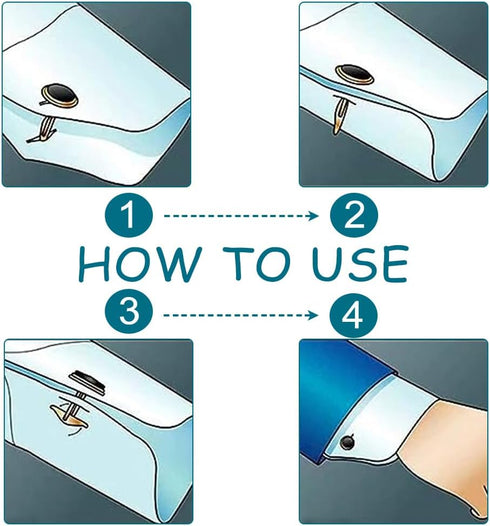 1

2

HOW TO USE

3

4