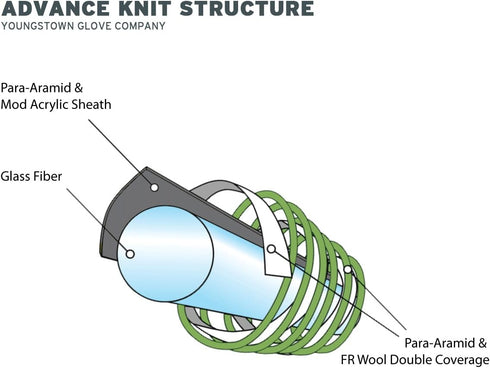 ADVANCE KNIT STRUCTURE
YOUNGSTOWN GLOVE COMPANY

Para-Aramid & Mod Acrylic Sheath

Glass Fiber

Para-Aramid & FR Wool Double Coverage