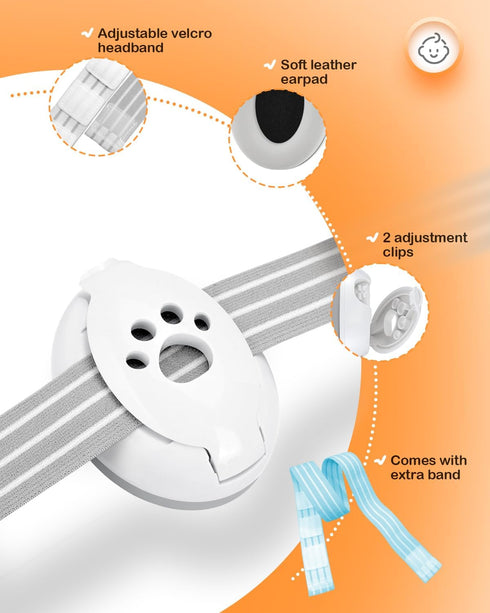 Adjustable velcro headband

Soft leather earpad

2 adjustment clips

Comes with extra band