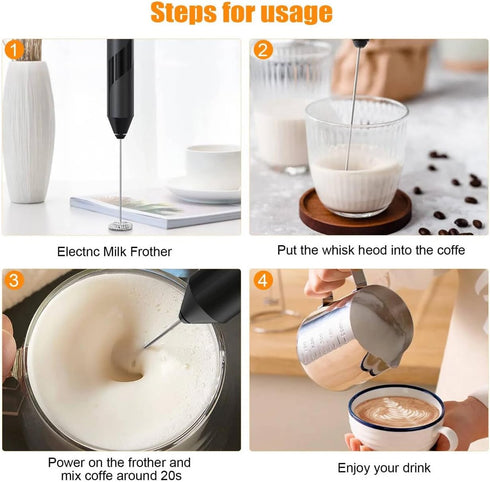 Steps for usage

1

Electnc Milk Frother

2

Put the whisk heod into the coffe

3

Power on the frother and mix coffe around 20s

4

Enjoy your drink