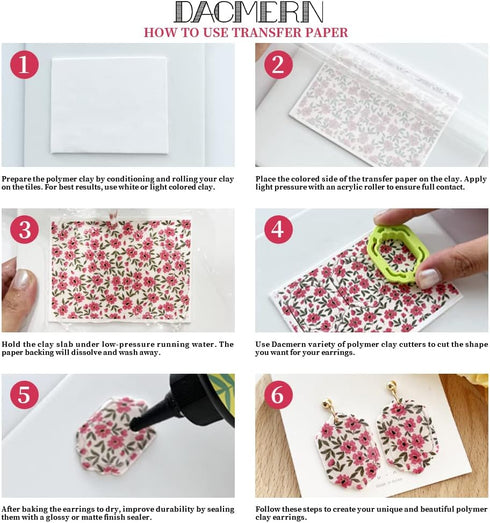 DACMERN
HOW TO USE TRANSFER PAPER

1

Prepare the polymer clay by conditioning and rolling your clay on the tiles. For best results, use white or light colored clay.

2

Place the colored side of the transfer paper on the clay. Apply light pressure with an acrylic roller to ensure full contact.

3

Hold the clay slab under low-pressure running water. The paper backing will dissolve and wash away.

4

Use Dacmern variety of polymer clay cutters to cut the shape you want for your earrings.

5

After baking the earrings to dry, improve durability by sealing them with a glossy or matte finish sealer.

6

Follow these steps to create your unique and beautiful polymer clay earrings.