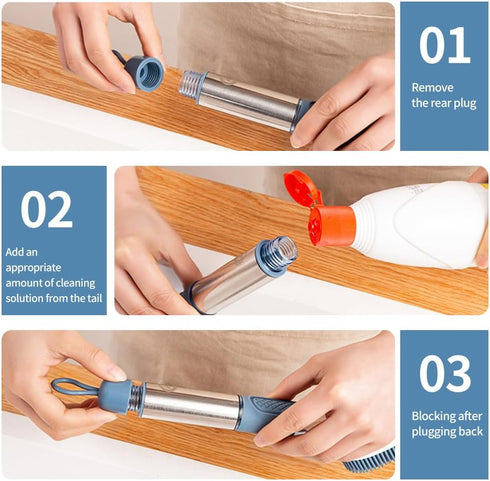 01

Remove the rear plug

02

Add an appropriate amount of cleaning solution from the tail

03

Blocking after plugging back