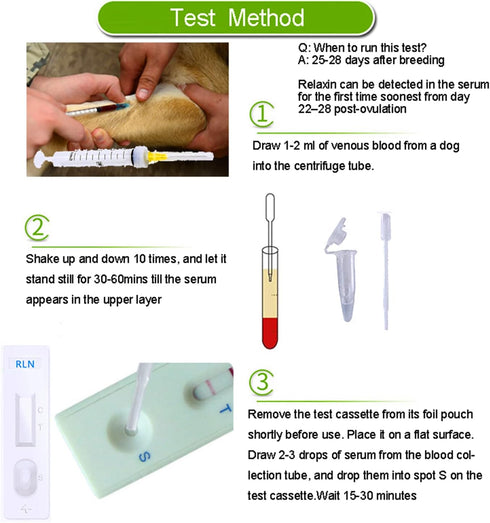 Test Method

Q: When to run this test?
A: 25-28 days after breeding

Relaxin can be detected in the serum for the first time soonest from day 22–28 post-ovulation

①

Draw 1-2 ml of venous blood from a dog into the centrifuge tube.

②

Shake up and down 10 times, and let it stand still for 30-60mins till the serum appears in the upper layer

RLN

C

T

S

T

S

③

Remove the test cassette from its foil pouch shortly before use. Place it on a flat surface. Draw 2-3 drops of serum from the blood collection tube, and drop them into spot S on the test cassette.Wait 15-30 minutes