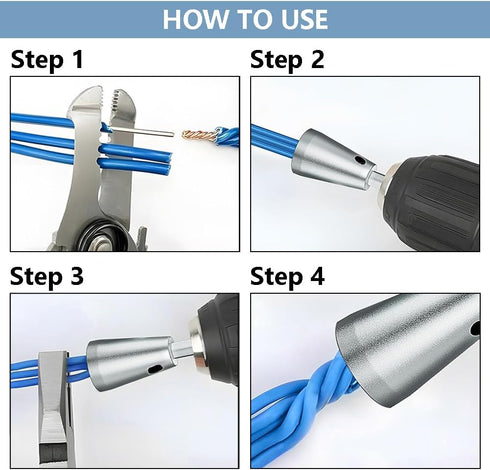 HOW TO USE

Step 1

Step 2

Step 3

Step 4