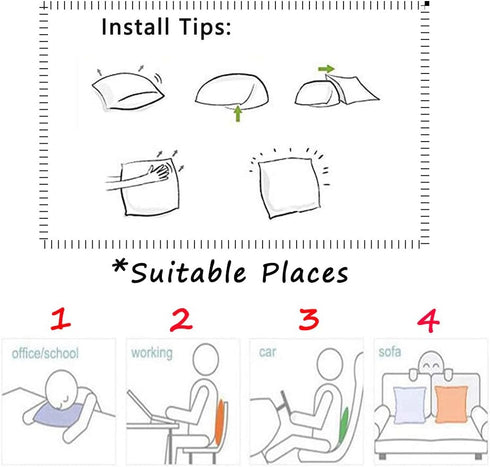 Install Tips:

*Suitable Places

1
office/school

2
working

3
car

4
sofa