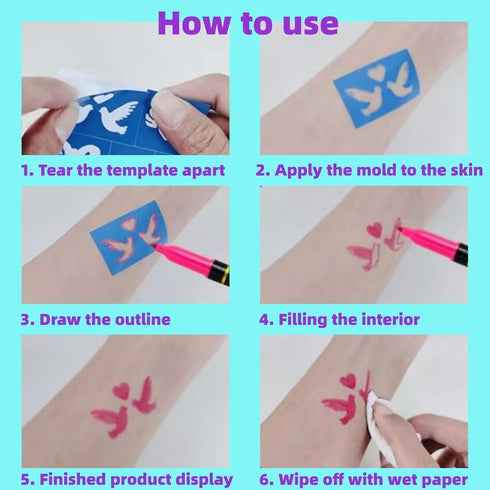 How to use

1. Tear the template apart

2. Apply the mold to the skin

3. Draw the outline

4. Filling the interior

5. Finished product display

6. Wipe off with wet paper