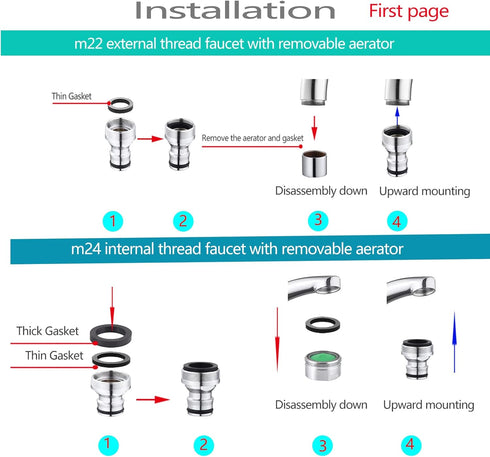 Installation First page

m22 external thread faucet with removable aerator

Thin Gasket

Remove the aerator and gasket

Disassembly down

Upward mounting

1 2 3 4

m24 internal thread faucet with removable aerator

Thick Gasket

Thin Gasket

Disassembly down

Upward mounting

1 2 3 4