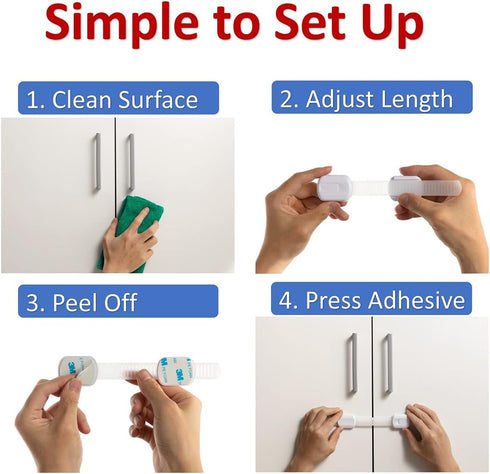 Simple to Set Up

1. Clean Surface

2. Adjust Length

3. Peel Off

4. Press Adhesive

3M

3M