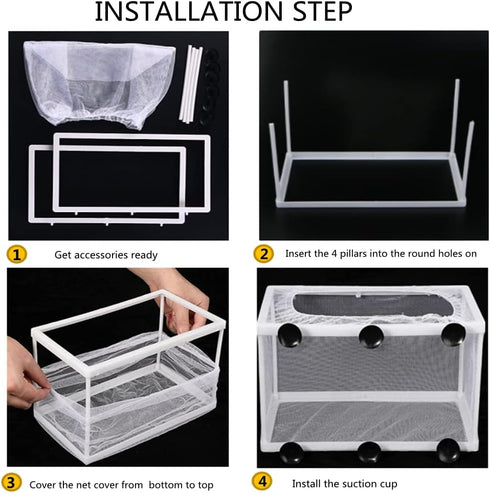 INSTALLATION STEP

1 Get accessories ready

2 Insert the 4 pillars into the round holes on

3 Cover the net cover from bottom to top

4 Install the suction cup