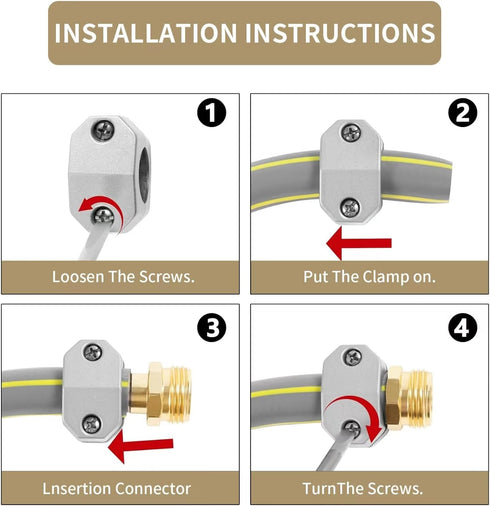 INSTALLATION INSTRUCTIONS

1

Loosen The Screws.

2

Put The Clamp on.

3

Lnsertion Connector

4

TurnThe Screws.