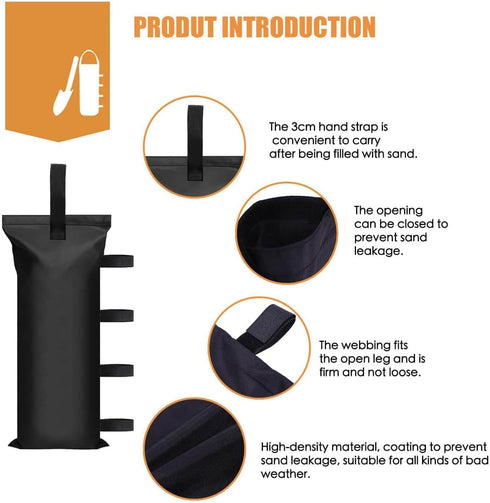 PRODUT INTRODUCTION

The 3cm hand strap is convenient to carry after being filled with sand.

The opening can be closed to prevent sand leakage.

The webbing fits the open leg and is firm and not loose.

High-density material, coating to prevent sand leakage, suitable for all kinds of bad weather.