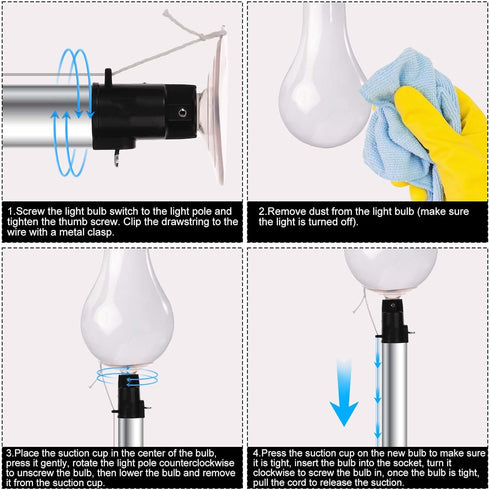 1.Screw the light bulb switch to the light pole and tighten the thumb screw. Clip the drawstring to the wire with a metal clasp.

2.Remove dust from the light bulb (make sure the light is turned off).

3.Place the suction cup in the center of the bulb, press it gently, rotate the light pole counterclockwise to unscrew the bulb, then lower the bulb and remove it from the suction cup.

4.Press the suction cup on the new bulb to make sure it is tight, insert the bulb into the socket, turn it clockwise to screw the bulb in, once the bulb is tight, pull the cord to release the suction.