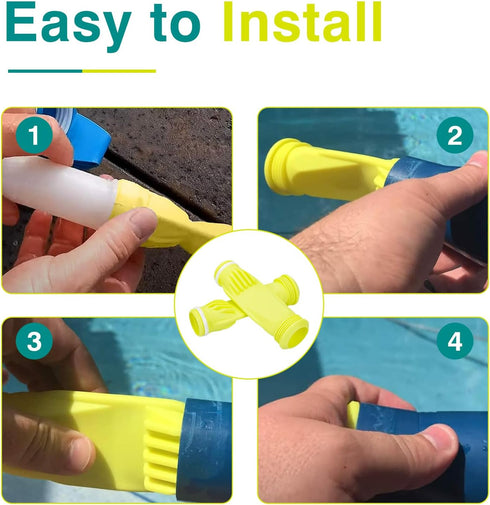 Easy to Install

1

2

3

4