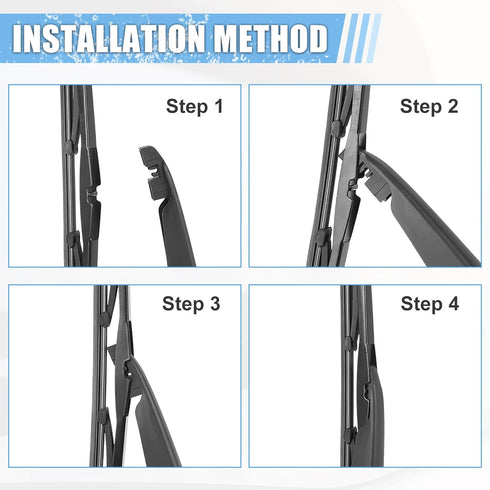 INSTALLATION METHOD

Step 1

Step 2

Step 3

Step 4