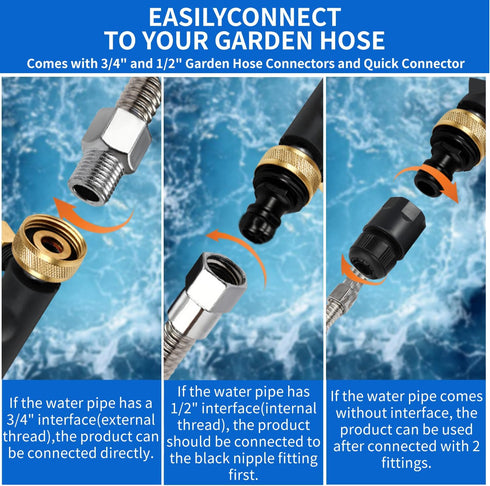 EASILYCONNECT
TO YOUR GARDEN HOSE

Comes with 3/4" and 1/2" Garden Hose Connectors and Quick Connector

If the water pipe has a 3/4" interface(external thread),the product can be connected directly.

If the water pipe has 1/2" interface(internal thread), the product should be connected to the black nipple fitting first.

If the water pipe comes without interface, the product can be used after connected with 2 fittings.