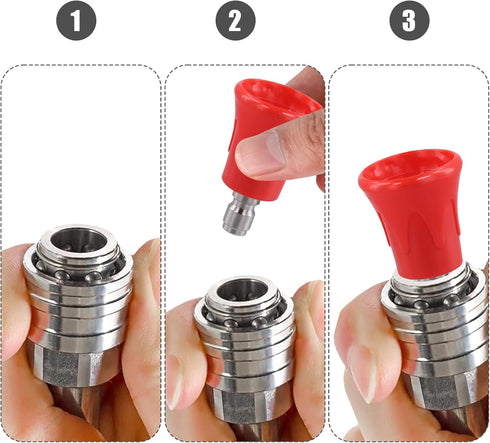 1

2

3