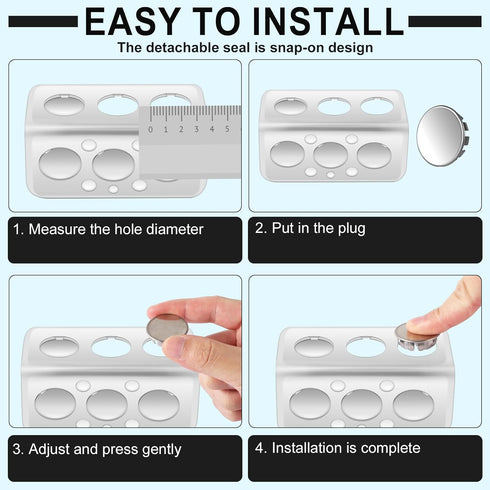 EASY TO INSTALL

The detachable seal is snap-on design

0 1 2 3 4 5

1. Measure the hole diameter

2. Put in the plug

3. Adjust and press gently

4. Installation is complete