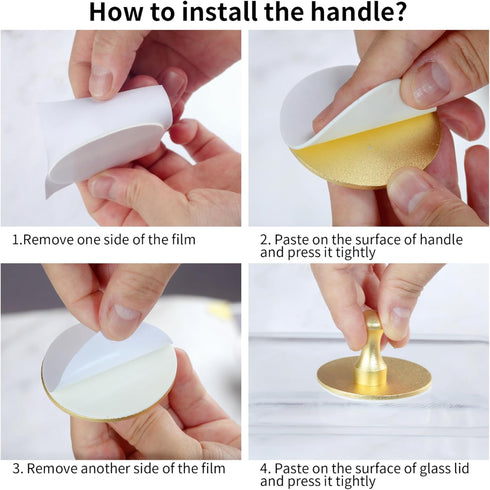 How to install the handle?

1.Remove one side of the film

2. Paste on the surface of handle and press it tightly

3. Remove another side of the film

4. Paste on the surface of glass lid and press it tightly