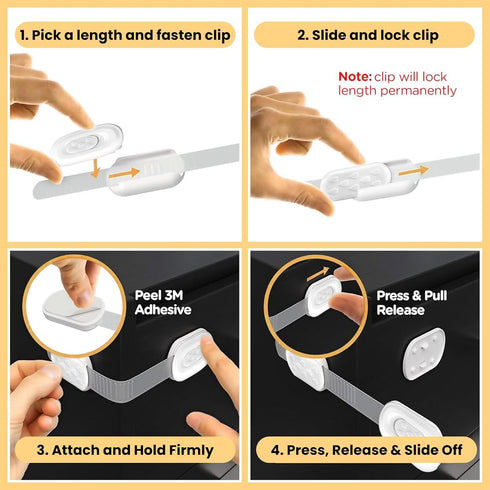 1. Pick a length and fasten clip

2. Slide and lock clip

Note: clip will lock length permanently

Peel 3M Adhesive

3. Attach and Hold Firmly

Press & Pull Release

4. Press, Release & Slide Off