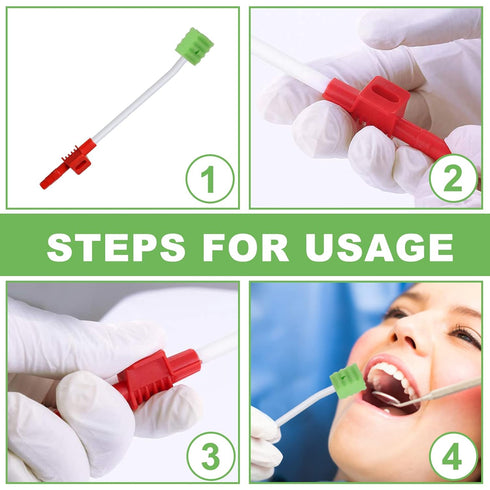 1

2

STEPS FOR USAGE

3

4