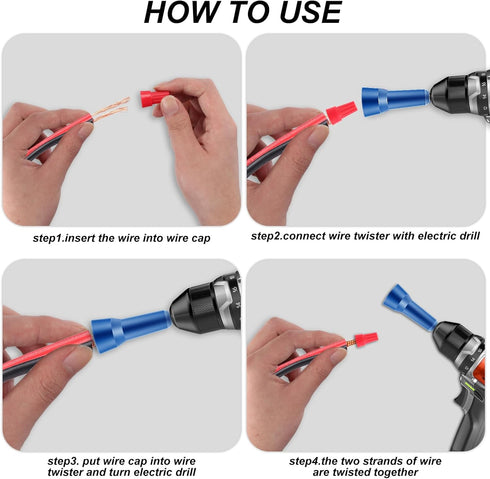 HOW TO USE

step1.insert the wire into wire cap

step2.connect wire twister with electric drill

step3. put wire cap into wire twister and turn electric drill

step4.the two strands of wire are twisted together