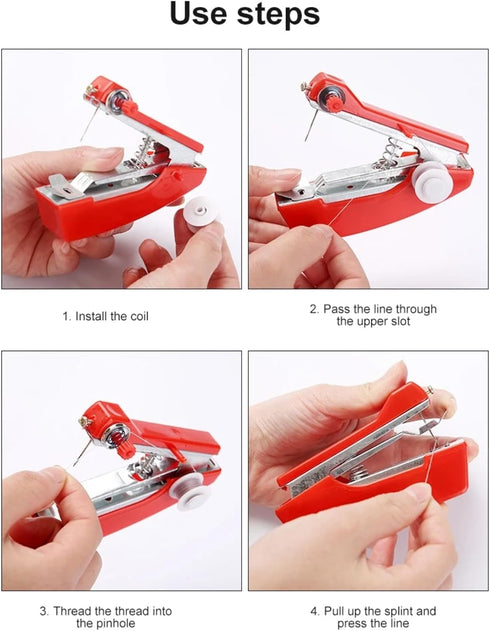 Use steps

1. Install the coil

2. Pass the line through the upper slot

3. Thread the thread into the pinhole

4. Pull up the splint and press the line