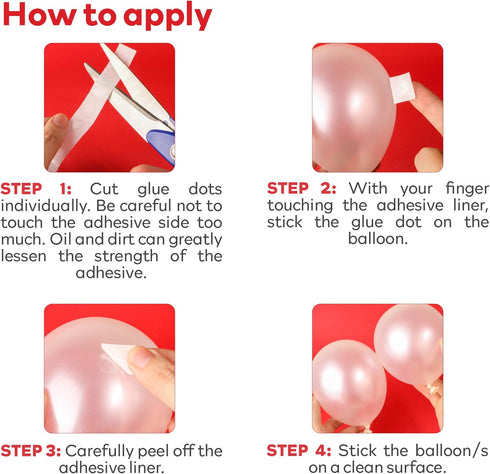 How to apply

STEP 1: Cut glue dots individually. Be careful not to touch the adhesive side too much. Oil and dirt can greatly lessen the strength of the adhesive.

STEP 2: With your finger touching the adhesive liner, stick the glue dot on the balloon.

STEP 3: Carefully peel off the adhesive liner.

STEP 4: Stick the balloon/s on a clean surface.