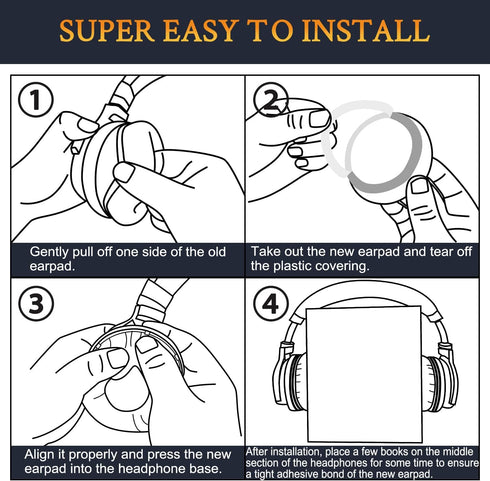 SUPER EASY TO INSTALL

1

Gently pull off one side of the old earpad.

2

Take out the new earpad and tear off the plastic covering.

3

Align it properly and press the new earpad into the headphone base.

4

After installation, place a few books on the middle section of the headphones for some time to ensure a tight adhesive bond of the new earpad.