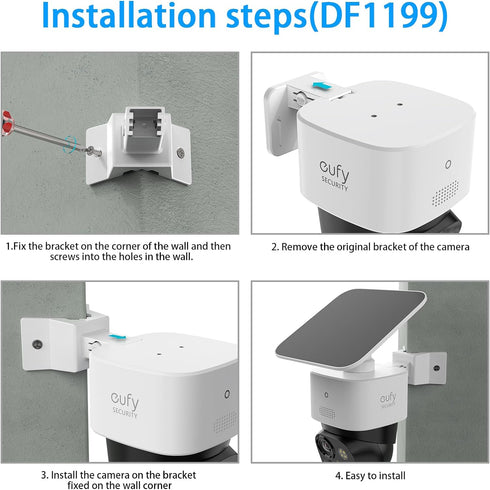 Installation steps(DF1199)

eufy SECURITY

1.Fix the bracket on the corner of the wall and then screws into the holes in the wall.

2. Remove the original bracket of the camera

eufy SECURITY

eufy SECURITY

3. Install the camera on the bracket fixed on the wall corner

4. Easy to install