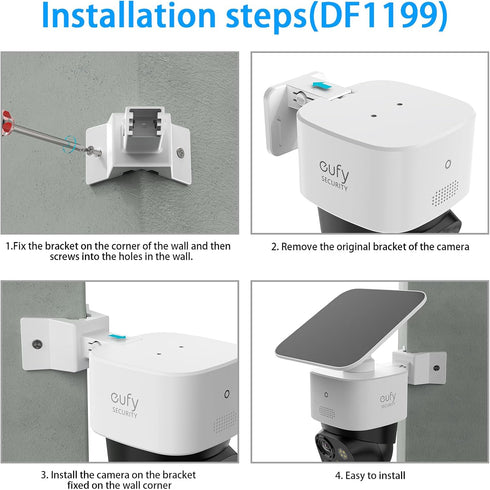 Installation steps(DF1199)

eufy SECURITY

1.Fix the bracket on the corner of the wall and then screws into the holes in the wall.

2. Remove the original bracket of the camera

eufy SECURITY

eufy SECURITY

3. Install the camera on the bracket fixed on the wall corner

4. Easy to install