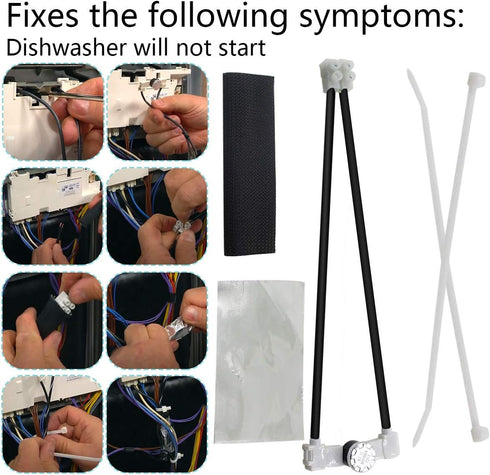 Fixes the following symptoms:
Dishwasher will not start