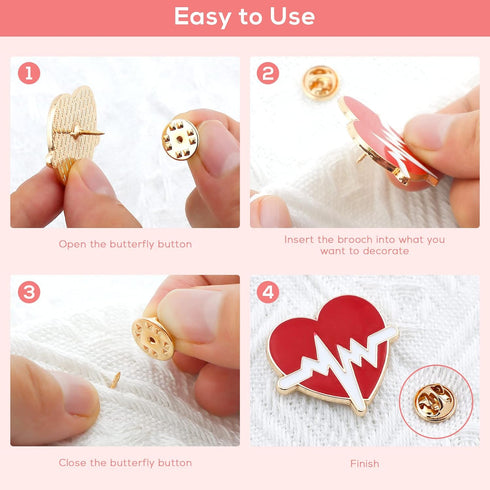 Easy to Use

1

Open the butterfly button

2

Insert the brooch into what you want to decorate

3

Close the butterfly button

4

Finish