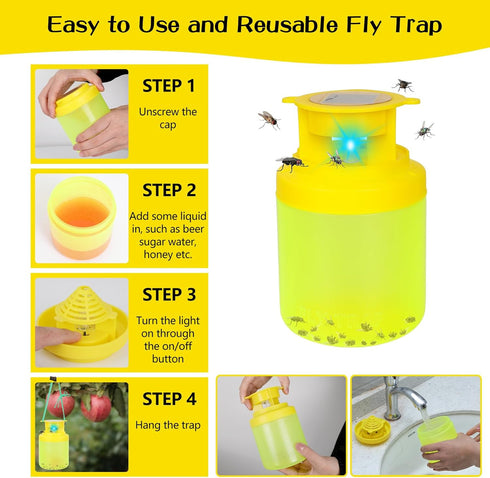 Easy to Use and Reusable Fly Trap

STEP 1
Unscrew the cap

STEP 2
Add some liquid in, such as beer sugar water, honey etc.

STEP 3
Turn the light on through the on/off button

STEP 4
Hang the trap