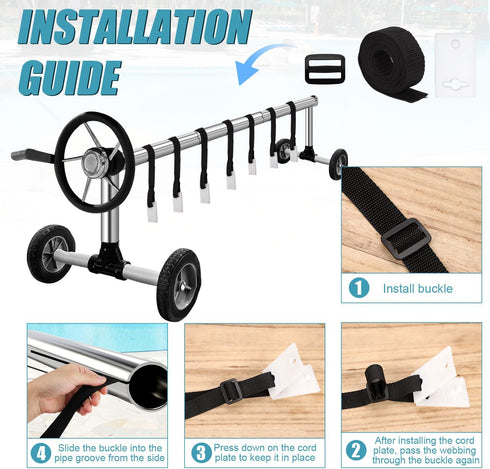 INSTALLATION GUIDE

1 Install buckle

4 Slide the buckle into the pipe groove from the side

3 Press down on the cord plate to keep it in place

2 After installing the cord plate, pass the webbing through the buckle again