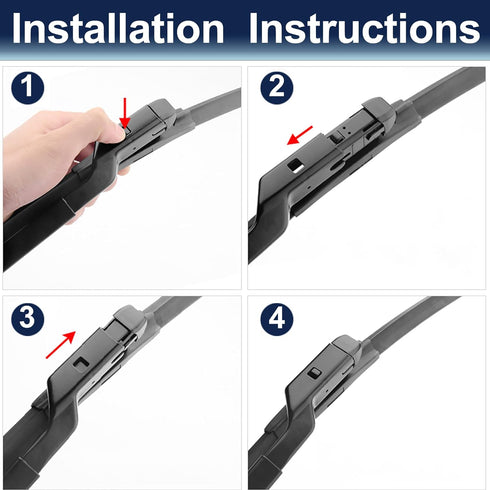 Installation Instructions

1

2

3

4