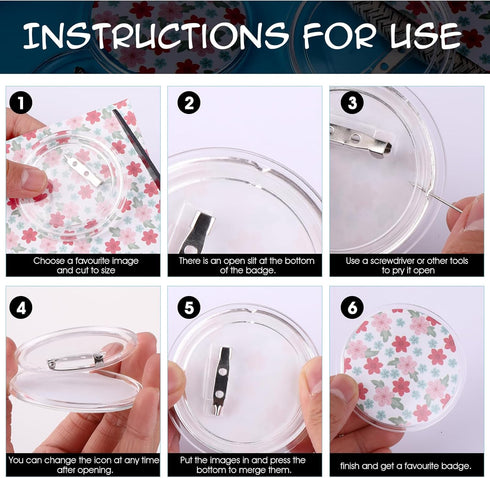 INSTRUCTIONS FOR USE

1
Choose a favourite image and cut to size

2
There is an open slit at the bottom of the badge.

3
Use a screwdriver or other tools to pry it open

4
You can change the icon at any time after opening.

5
Put the images in and press the bottom to merge them.

6
finish and get a favourite badge.