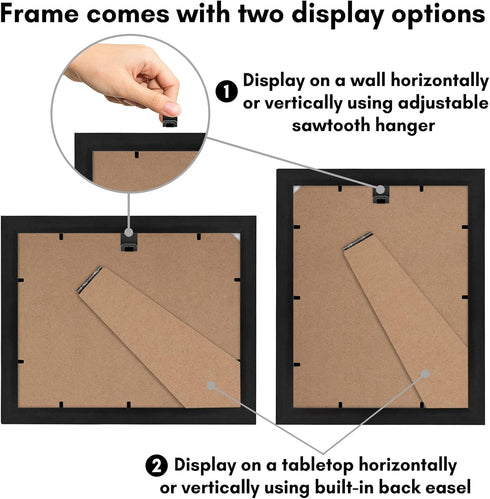 Frame comes with two display options

1 Display on a wall horizontally or vertically using adjustable sawtooth hanger

2 Display on a tabletop horizontally or vertically using built-in back easel