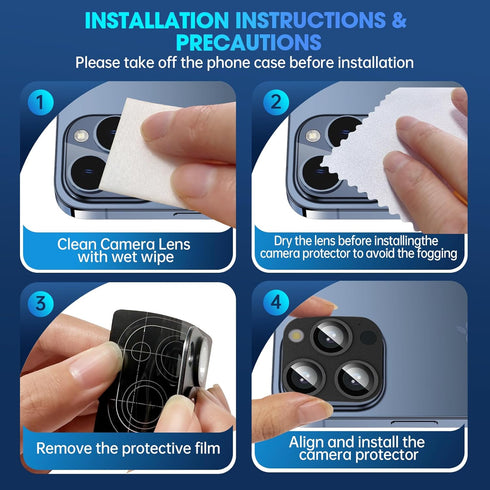 INSTALLATION INSTRUCTIONS & PRECAUTIONS

Please take off the phone case before installation

1

Clean Camera Lens with wet wipe

2

Dry the lens before installingthe camera protector to avoid the fogging

3

Remove the protective film

4

Align and install the camera protector