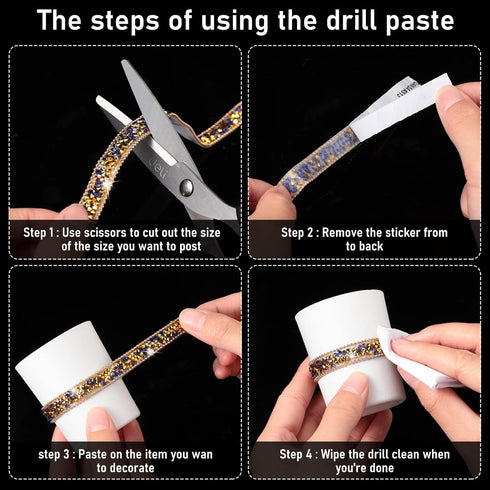 The steps of using the drill paste

deli

Step 1 : Use scissors to cut out the size of the size you want to post

Step 2 : Remove the sticker from to back

step 3 : Paste on the item you wan to decorate

Step 4 : Wipe the drill clean when you're done