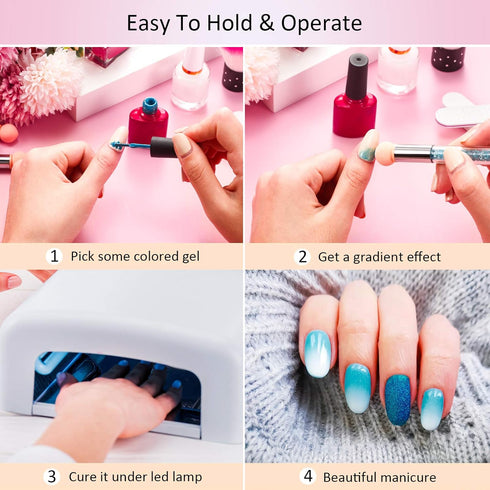 Easy To Hold & Operate

1 Pick some colored gel

2 Get a gradient effect

3 Cure it under led lamp

4 Beautiful manicure