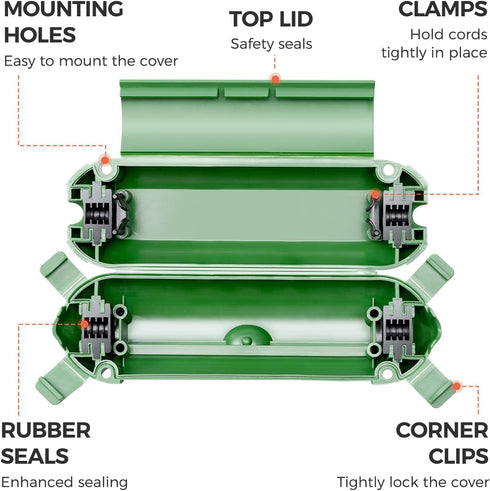 MOUNTING HOLES
Easy to mount the cover

TOP LID
Safety seals

CLAMPS
Hold cords tightly in place

RUBBER SEALS
Enhanced sealing

CORNER CLIPS
Tightly lock the cover