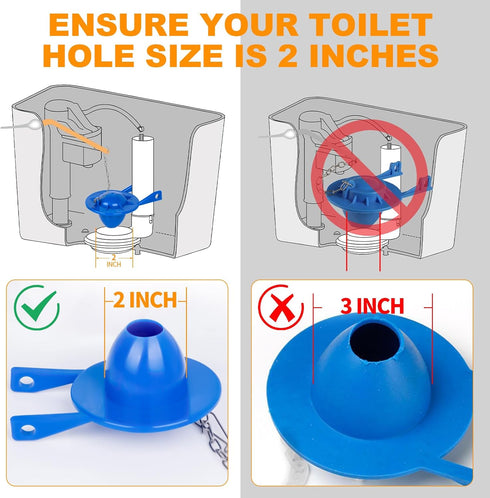 ENSURE YOUR TOILET HOLE SIZE IS 2 INCHES

2 INCH

2 INCH

3 INCH